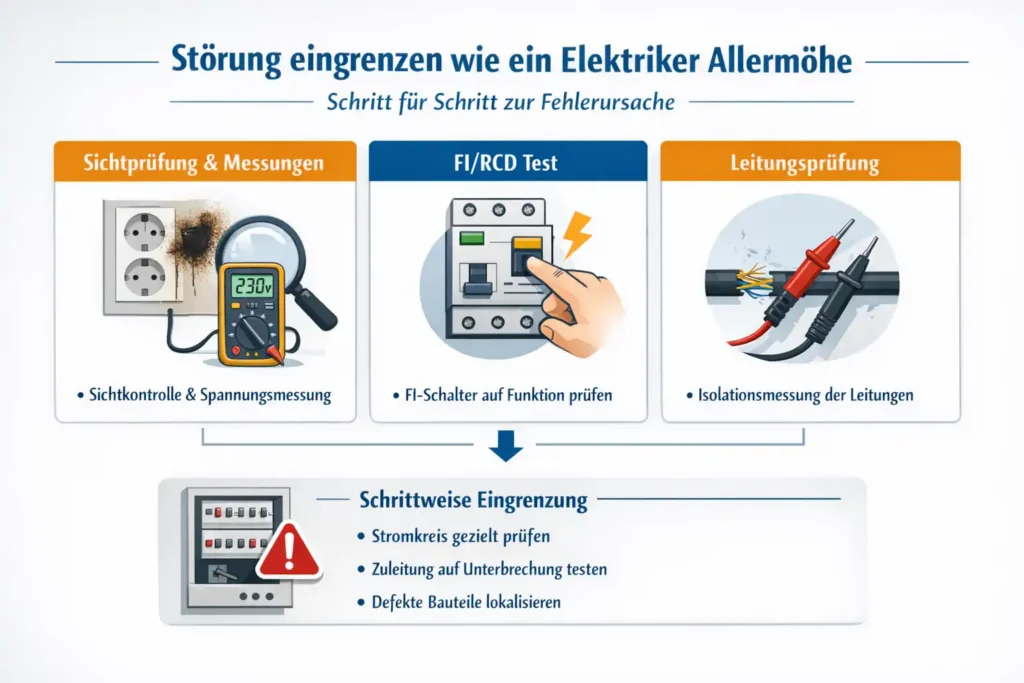 Störung eingrenzen wie ein Elektriker Allermöhe

Schritt für Schritt zur Fehlerursache

Sichtprüfung & Messungen

230v

• Sichtkontrolle & Spannungsmessung

FI/RCD Test

• FI-Schalter auf Funktion prüfen

Leitungsprüfung

• Isolationsmessung der Leitungen

Schrittweise Eingrenzung

• Stromkreis gezielt prüfen

• Zuleitung auf Unterbrechung testen

• Defekte Bauteile lokalisieren